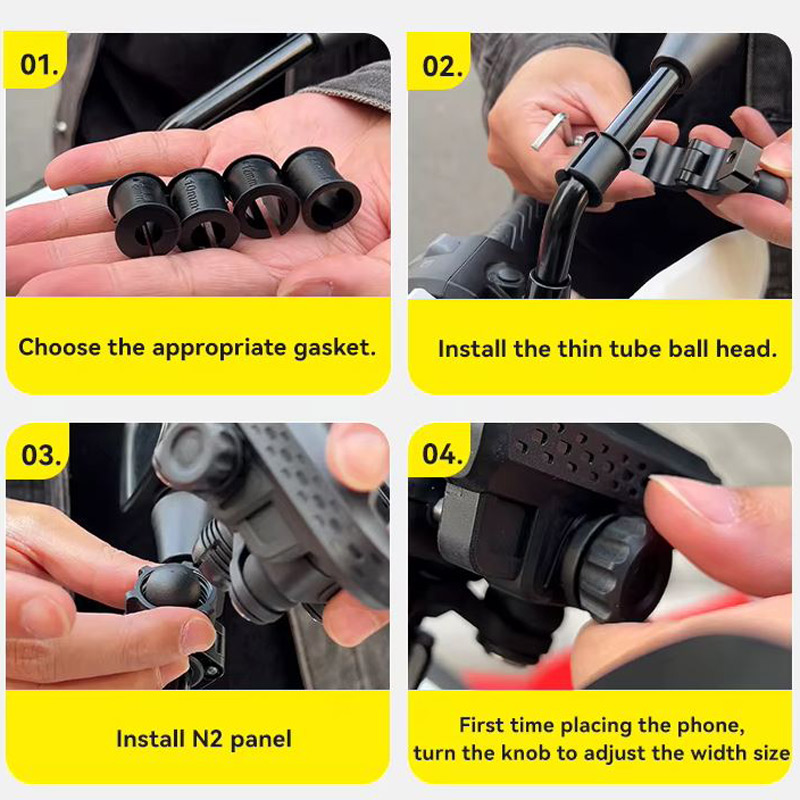 01.

Choose the appropriate gasket.

02.

Install the thin tube ball head.

03.

Install N2 panel

04.

First time placing the phone, turn the knob to adjust the width size