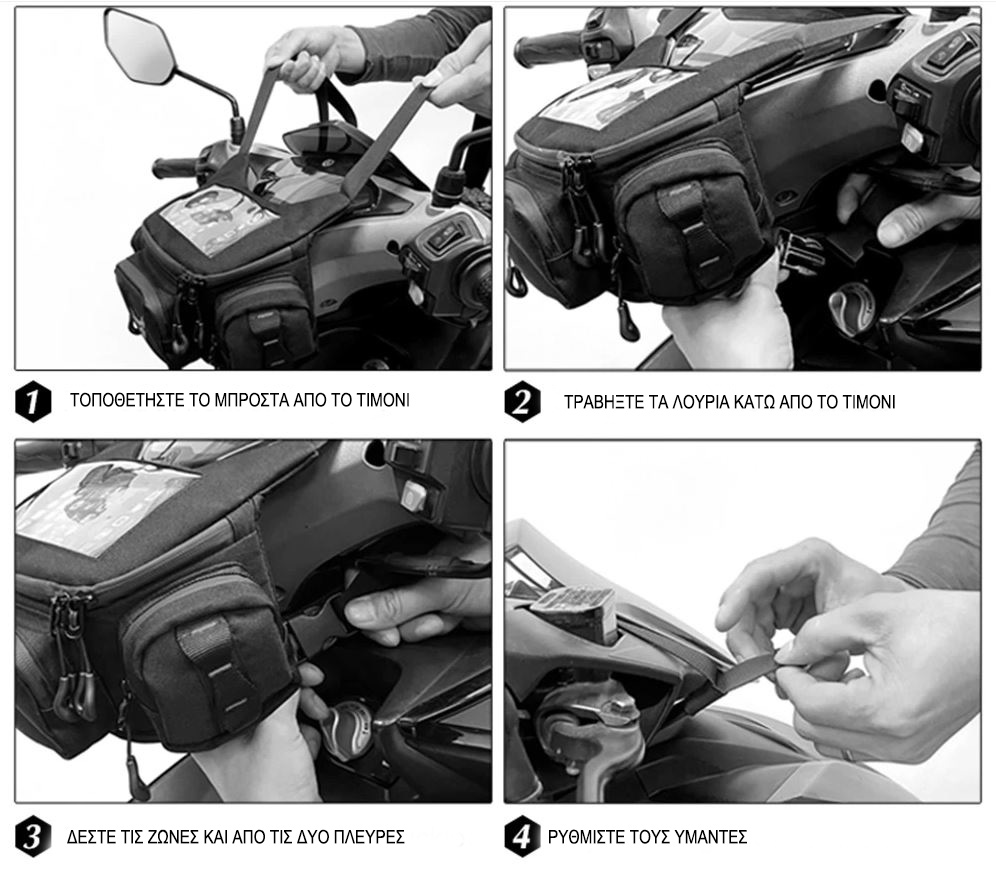 1 ΤΟΠΟΘΕΤΗΣΤΕ ΤΟ ΜΠΡΟΣΤΑ ΑΠΟ ΤΟ ΤΙΜΟΝΙ

2 ΤΡΑΒΗΞΤΕ ΤΑ ΛΟΥΡΙΑ ΚΑΤΩ ΑΠΟ ΤΟ ΤΙΜΟΝΙ

3 ΔΕΣΤΕ ΤΙΣ ΖΩΝΕΣ ΚΑΙ ΑΠΟ ΤΙΣ ΔΥΟ ΠΛΕΥΡΕΣ

4 ΡΥΘΜΙΣΤΕ ΤΟΥΣ ΥΜΑΝΤΕΣ