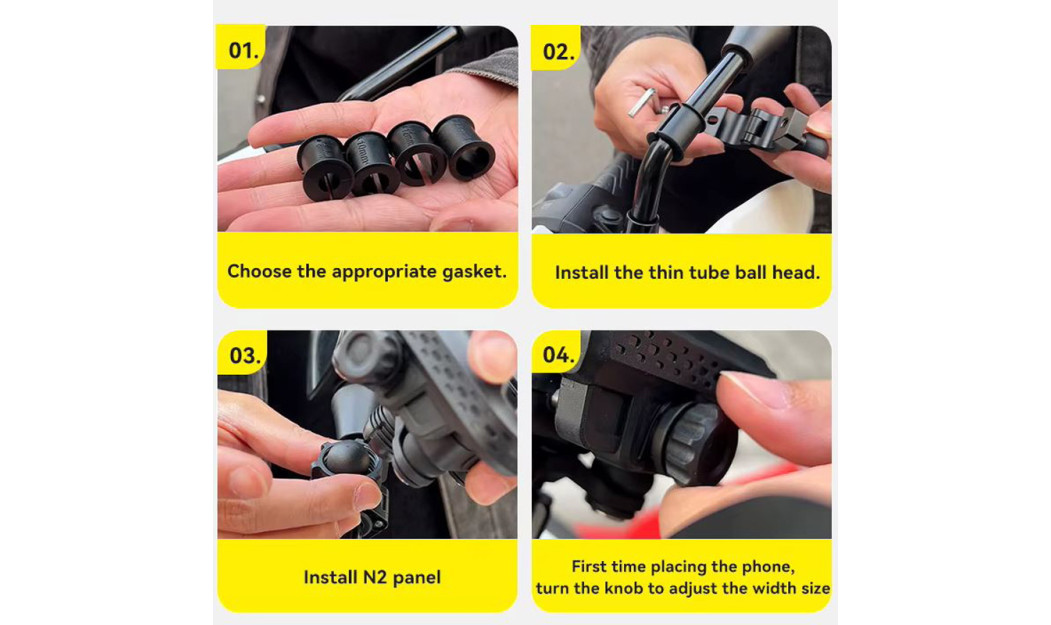 01.

Choose the appropriate gasket.

02.

Install the thin tube ball head.

03.

Install N2 panel

04.

First time placing the phone, turn the knob to adjust the width size