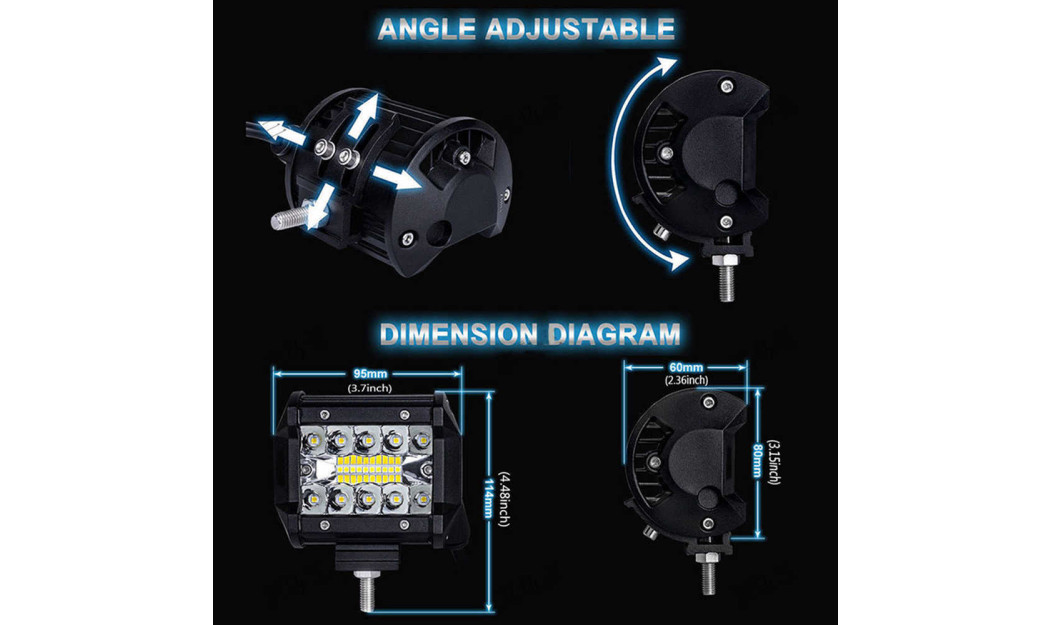 ANGLE ADJUSTABLE

DIMENSION DIAGRAM

95mm
(3.7inch)

114mm
(4.48inch)

60mm
(2.36inch)

80mm
(3.15inch)